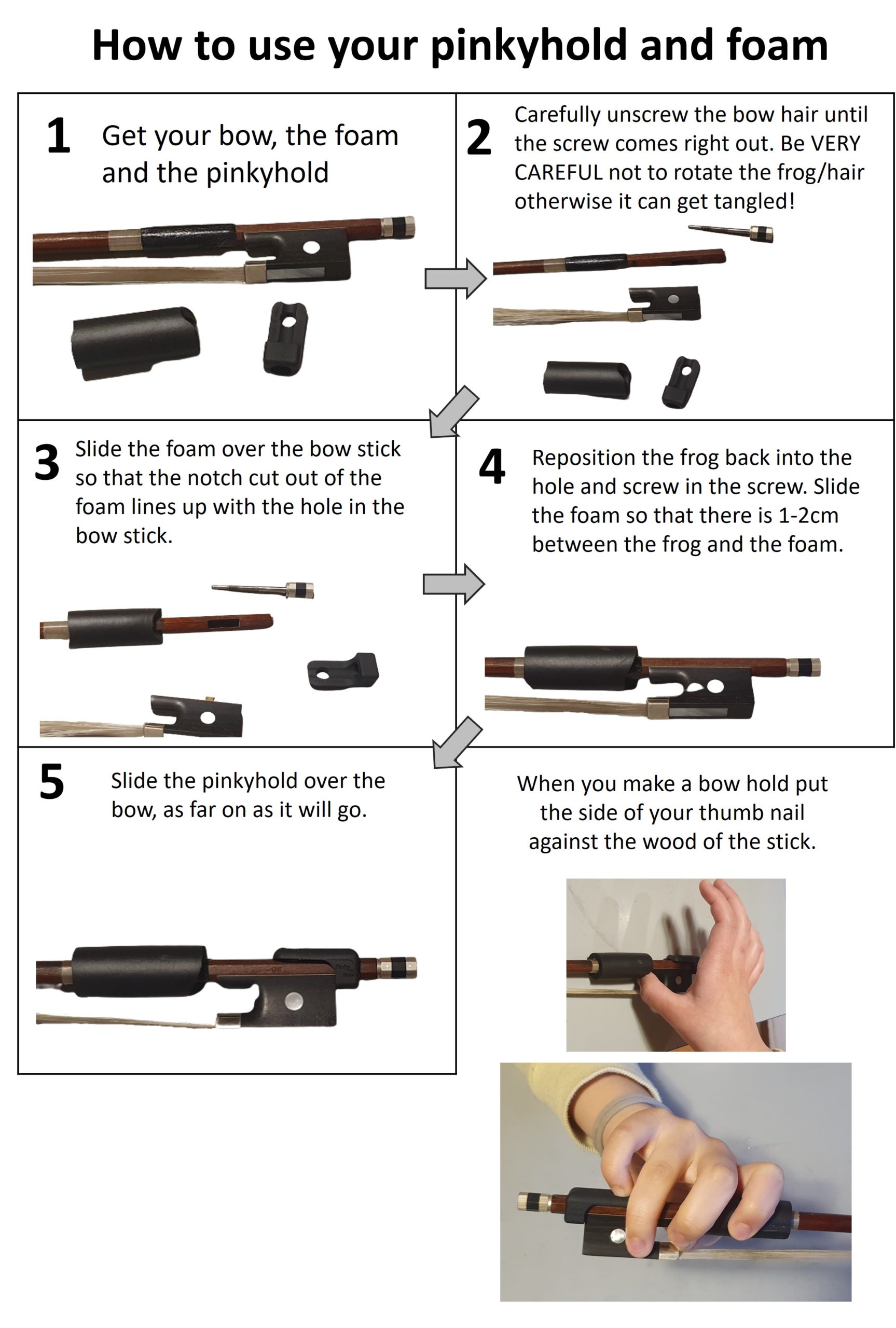 How to use your pinkyhold and foam

1 Get your bow, the foam and the pinkyhold

2 Carefully unscrew the bow hair until the screw comes right out. Be VERY CAREFUL not to rotate the frog/hair otherwise it can get tangled!

3 Slide the foam over the bow stick so that the notch cut out of the foam lines up with the hole in the bow stick.

4 Reposition the frog back into the hole and screw in the screw. Slide the foam so that there is 1-2cm between the frog and the foam.

5 Slide the pinkyhold over the bow, as far on as it will go.

When you make a bow hold put the side of your thumb nail against the wood of the stick.